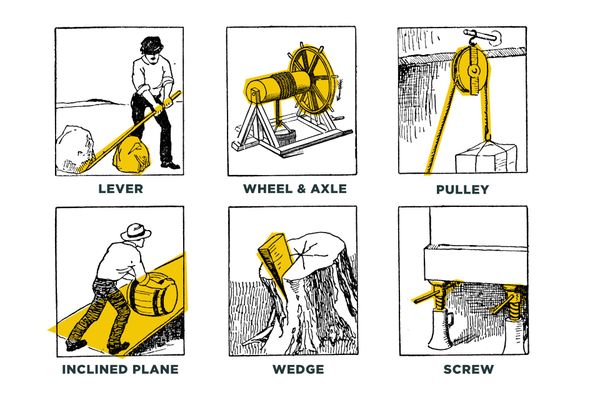 LEVER

WHEEL & AXLE

PULLEY

INCLINED PLANE

WEDGE

SCREW