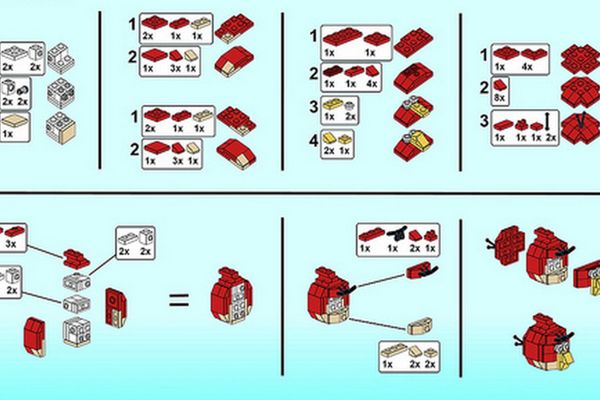 2x 2x
2x 2x
1x

1
2x 1x 1x
2
1x 3x 1x

1
2x 1x 1x
2
1x 3x 1x

1
1x 1x
2
1x 1x 4x
3
1x 2x
4
2x 1x

1
1x 4x
2
8x
3
1x 1x 1x 2x

3x
2x
2x 2x
=

1x 1x 2x 1x
1x 2x 2x